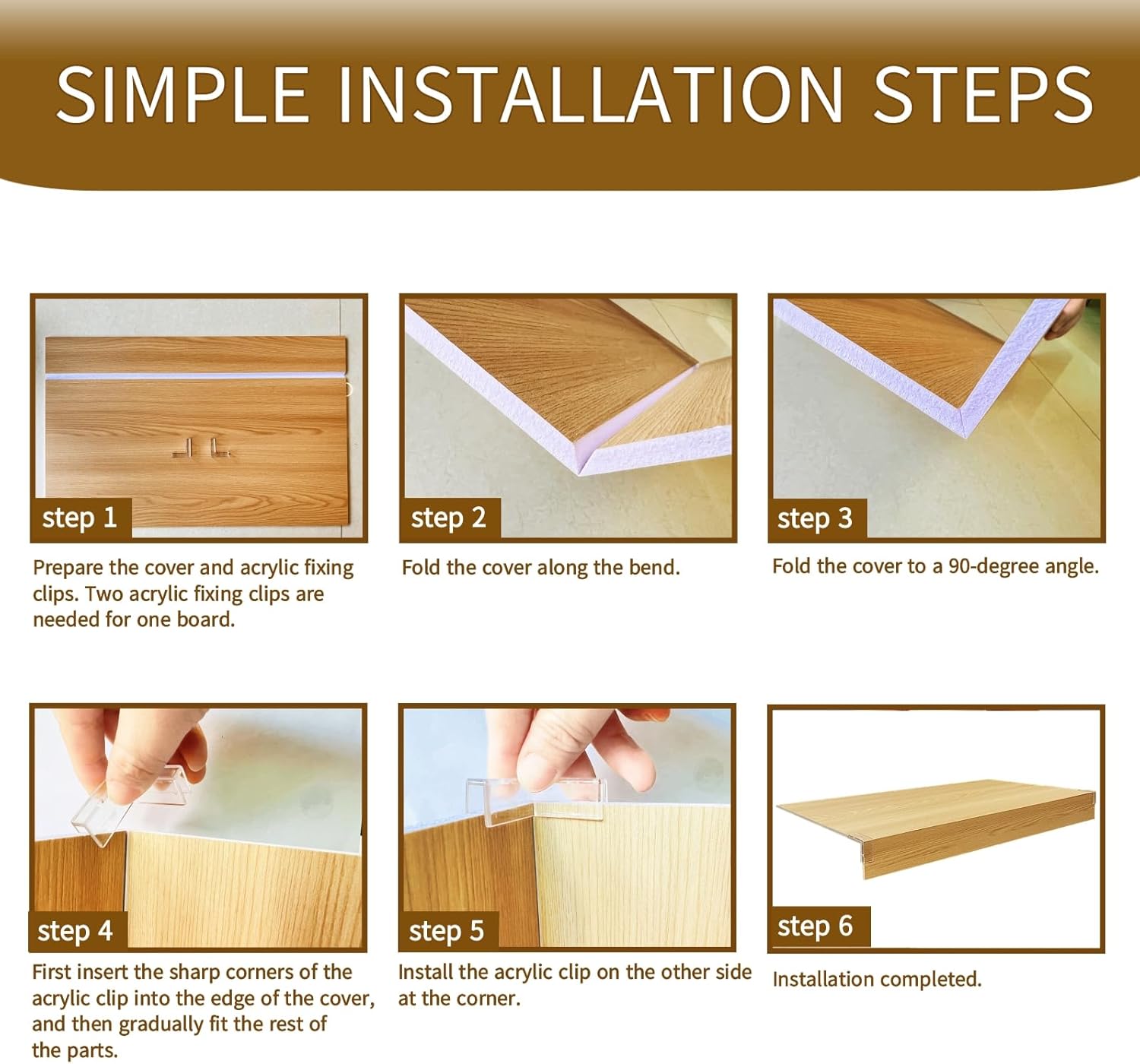 SIMPLE INSTALLATION STEPS

step 1
Prepare the cover and acrylic fixing clips. Two acrylic fixing clips are needed for one board.

step 2
Fold the cover along the bend.

step 3
Fold the cover to a 90-degree angle.

step 4
First insert the sharp corners of the acrylic clip into the edge of the cover, and then gradually fit the rest of the parts.

step 5
Install the acrylic clip on the other side at the corner.

step 6
Installation completed.